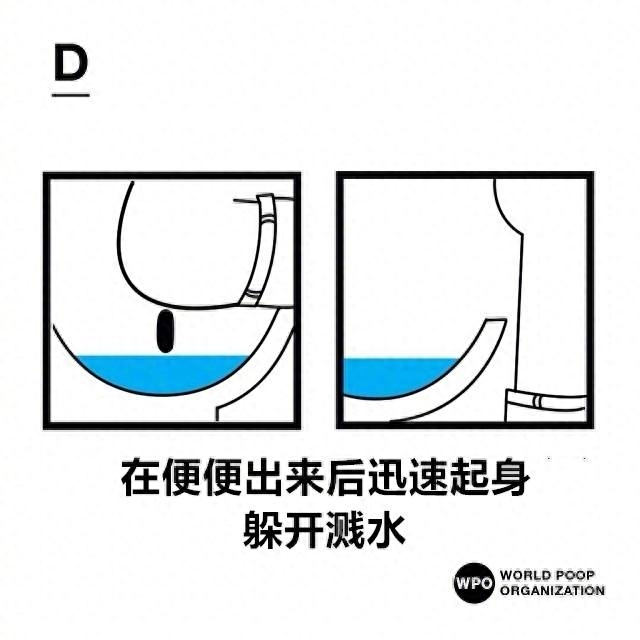 D

在便便出来后迅速起身
躲开溅水

WPO WORLD POOP ORGANIZATION