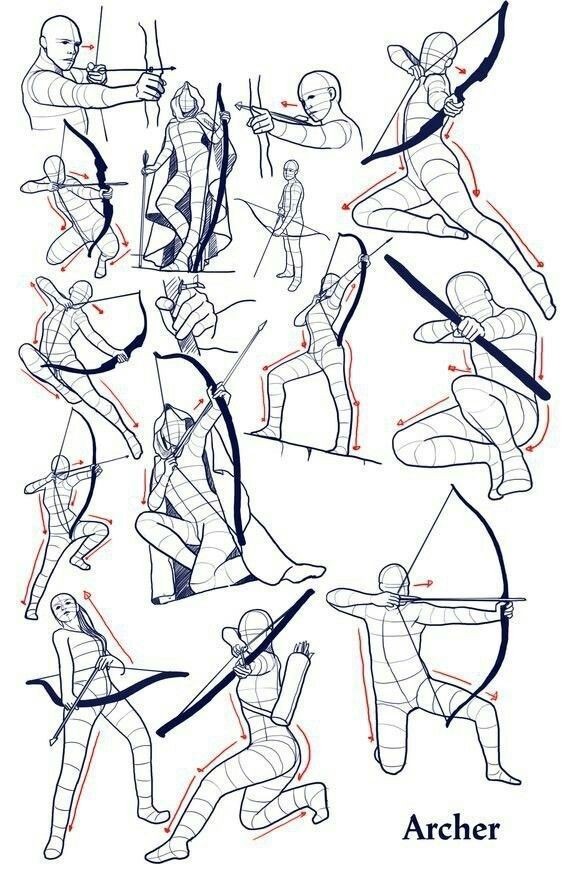 Archer