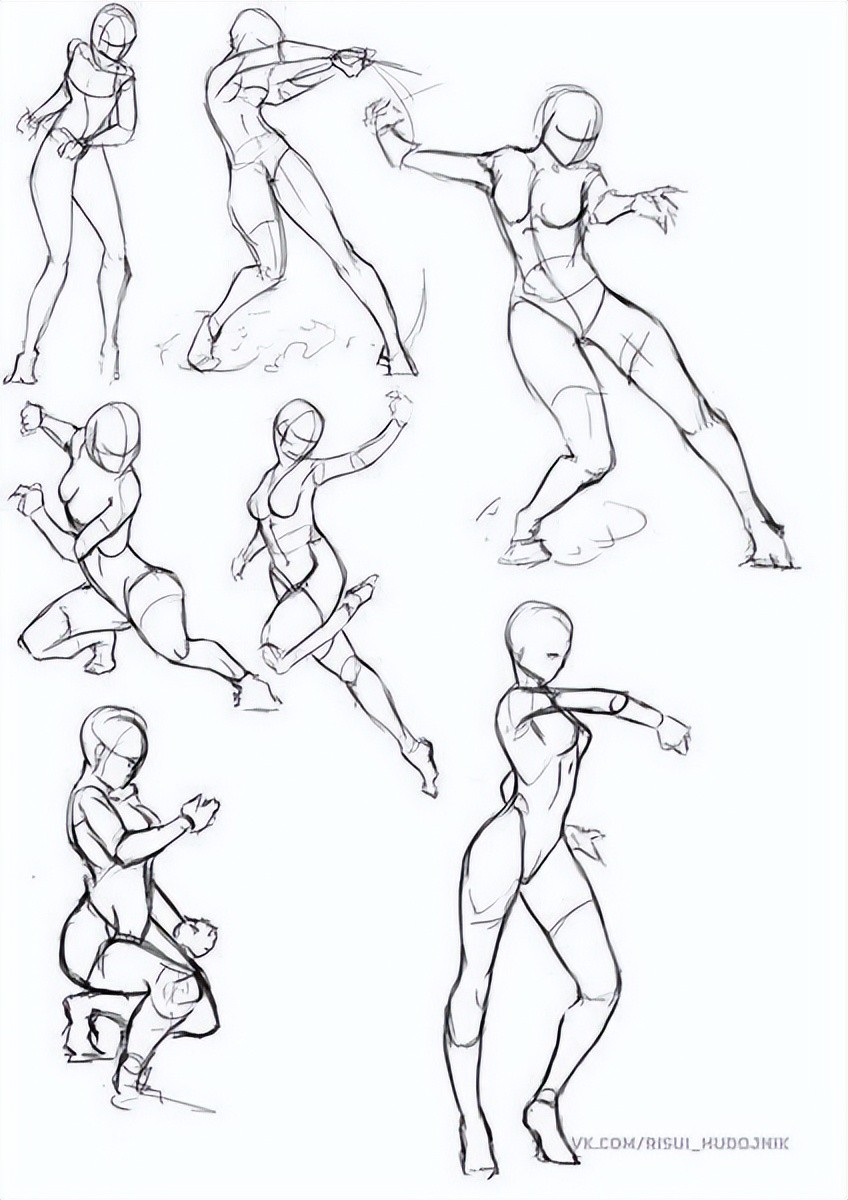 VK.COM/RISUI_HUDOJNIK