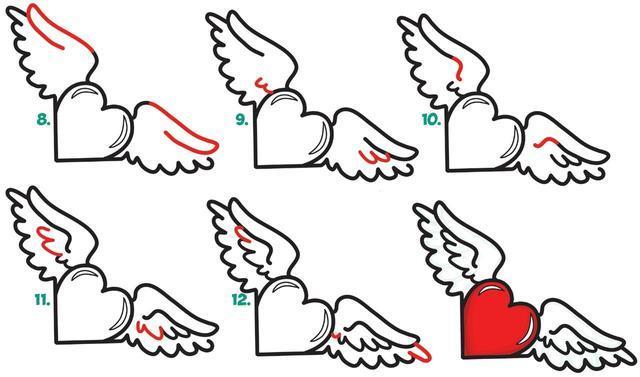 8.

9.

10.

11.

12.